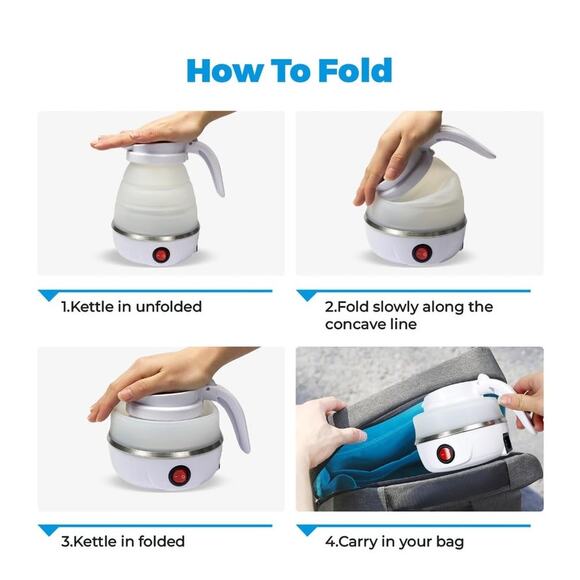 How To Fold

1.Kettle in unfolded

2.Fold slowly along the concave line

3.Kettle in folded

4.Carry in your bag